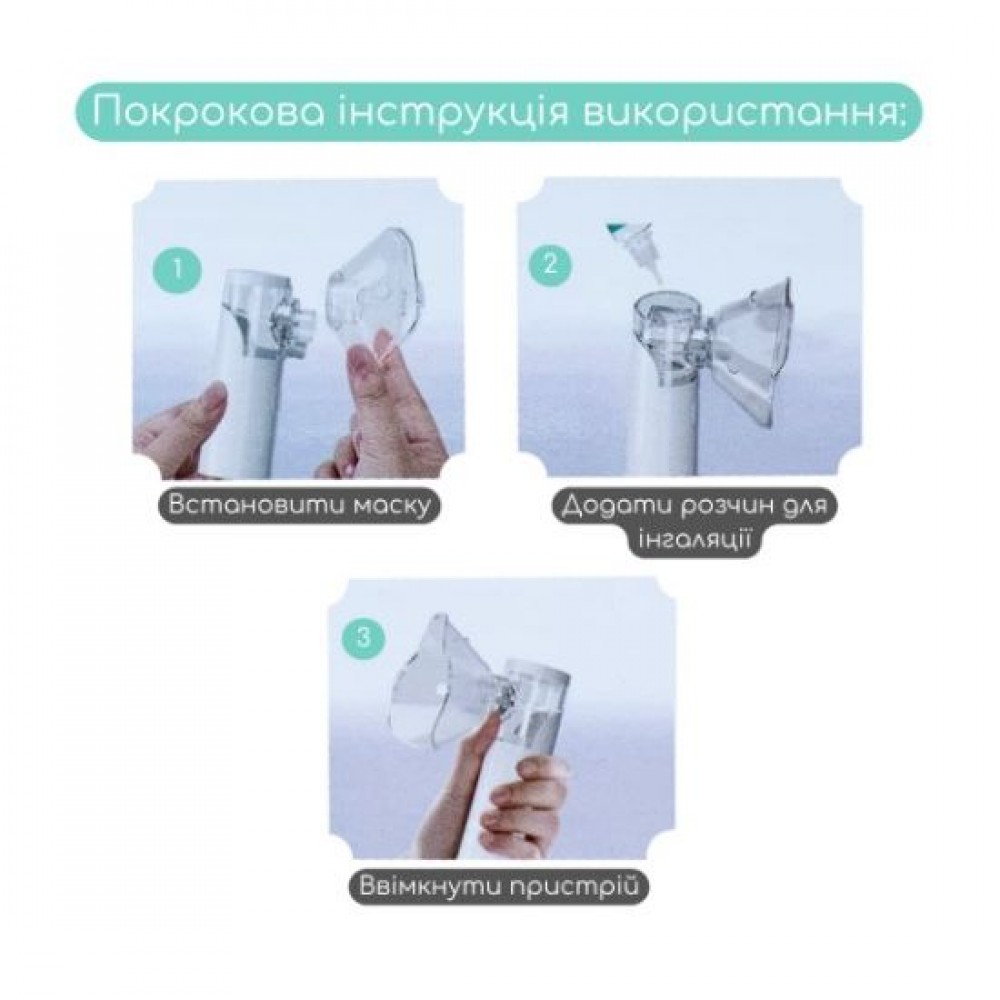 Покрокова інструкція використання:

1

Встановити маску

2

Додати розчин для інгаляції

3

Ввімкнути пристрій